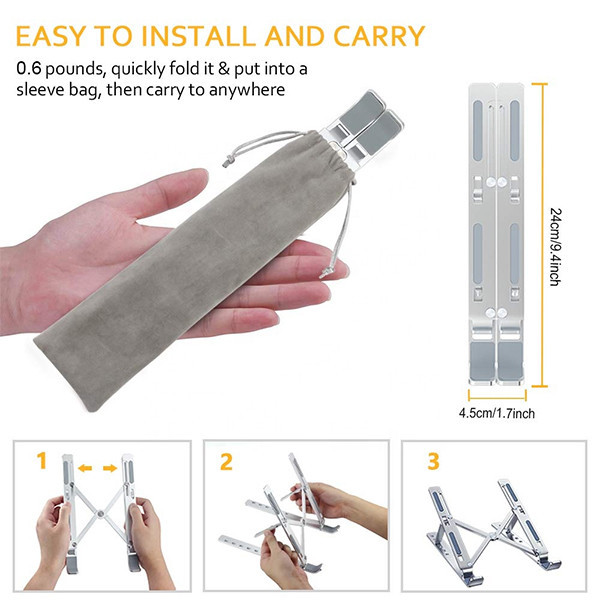 EASY TO INSTALL AND CARRY

0.6 pounds, quickly fold it & put into a sleeve bag, then carry to anywhere

24cm/9.4inch

4.5cm/1.7inch

1

2

3